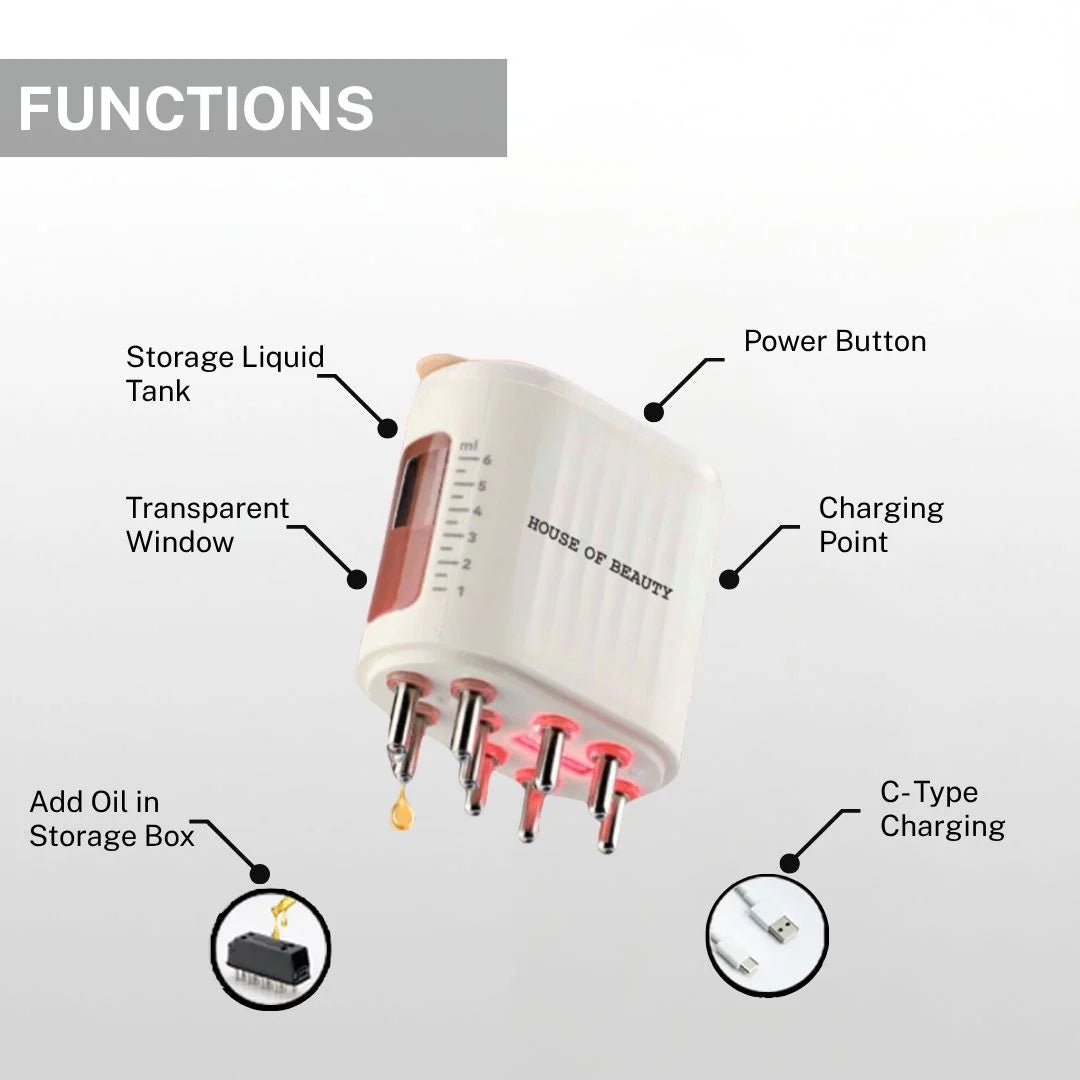 FUNCTIONS

Storage Liquid Tank

Power Button

Transparent Window

Charging Point

ml
6
5
4
3
2
1

HOUSE OF BEAUTY

Add Oil in Storage Box

C-Type Charging